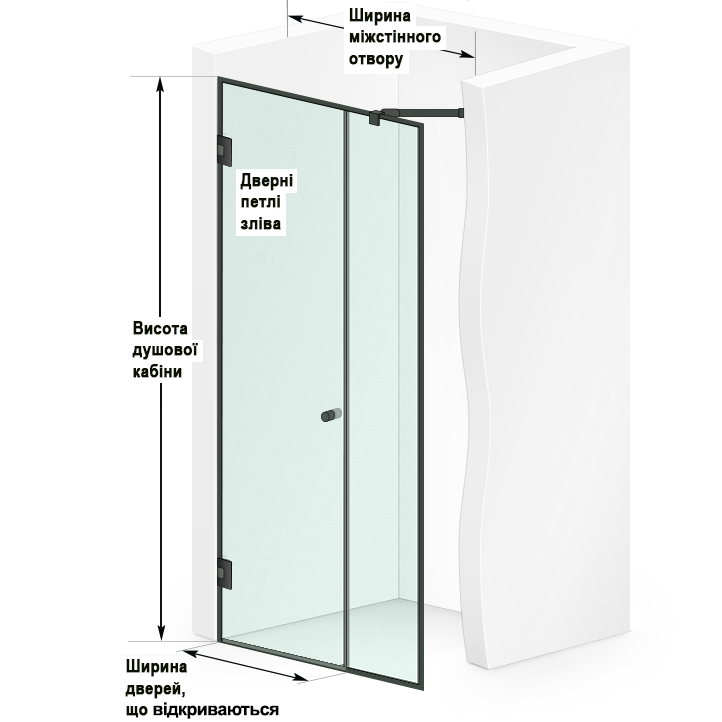 Ширина міжстінного отвору

Дверні петлі зліва

Висота душової кабіни

Ширина дверей, що відкриваються